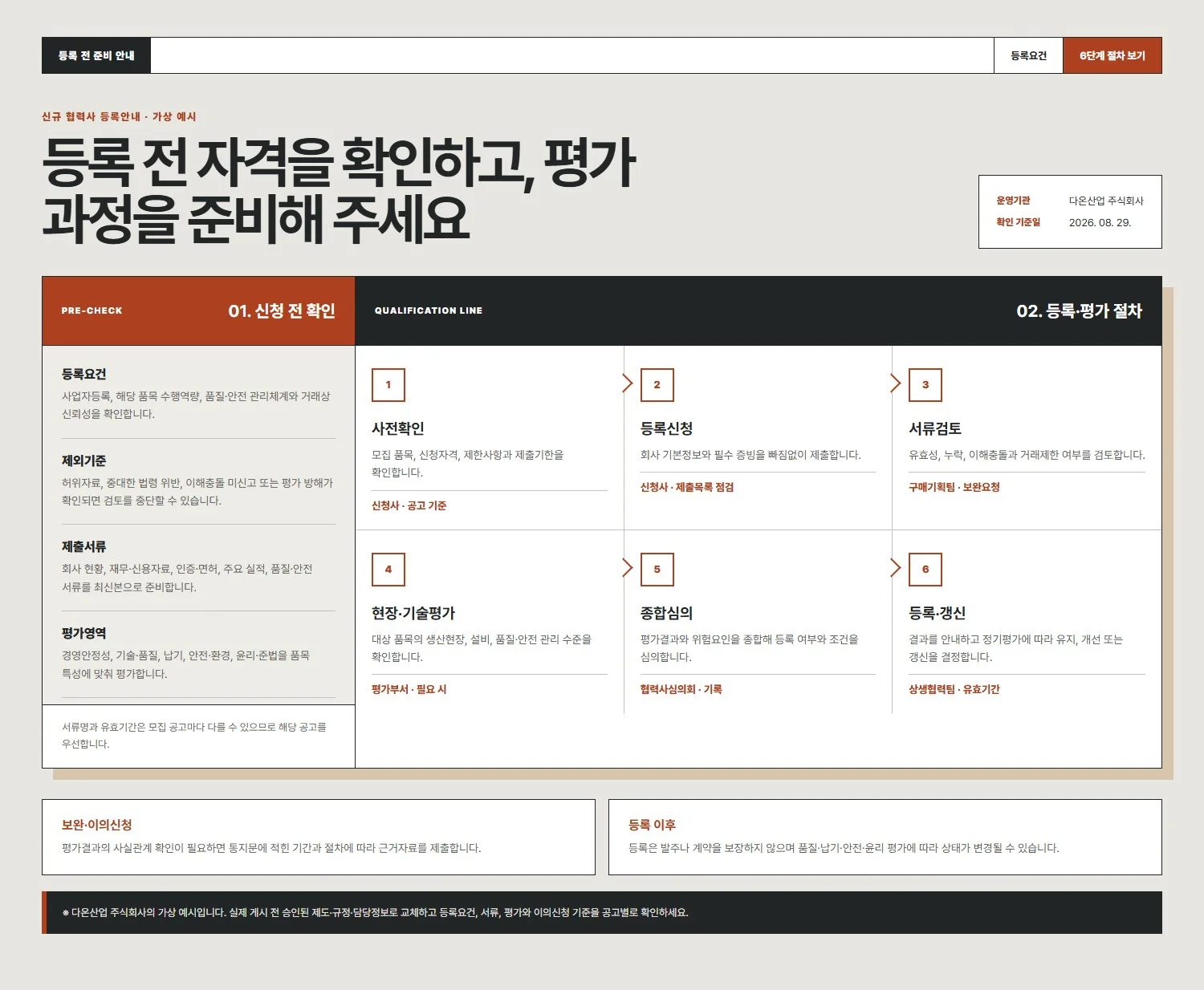 등록 전 준비 안내

등록요건

6단계 절차 보기

신규 협력사 등록안내 · 가상 예시

등록 전 자격을 확인하고, 평가 과정을 준비해 주세요

운영기관 다온산업 주식회사
확인 기준일 2026. 08. 29.

PRE-CHECK

01. 신청 전 확인

등록요건
사업자등록, 해당 품목 수행역량, 품질·안전 관리체계와 거래상 신뢰성을 확인합니다.

제외기준
허위자료, 중대한 법령 위반, 이해충돌 미신고 또는 평가 방해가 확인되면 검토를 중단할 수 있습니다.

제출서류
회사 현황, 재무·신용자료, 인증·면허, 주요 실적, 품질·안전 서류를 최신본으로 준비합니다.

평가영역
경영안정성, 기술·품질, 납기, 안전·환경, 윤리·준법을 품목 특성에 맞춰 평가합니다.

서류명과 유효기간은 모집 공고마다 다를 수 있으므로 해당 공고를 우선합니다.

QUALIFICATION LINE

02. 등록·평가 절차

1
사전확인
모집 품목, 신청자격, 제한사항과 제출기한을 확인합니다.
신청사 · 공고 기준

2
등록신청
회사 기본정보와 필수 증빙을 빠짐없이 제출합니다.
신청사 · 제출목록 점검

3
서류검토
유효성, 누락, 이해충돌과 거래제한 여부를 검토합니다.
구매기획팀 · 보완요청

4
현장·기술평가
대상 품목의 생산현장, 설비, 품질·안전 관리 수준을 확인합니다.
평가부서 · 필요 시

5
종합심의
평가결과와 위험요인을 종합해 등록 여부와 조건을 심의합니다.
협력사심의회 · 기록

6
등록·갱신
결과를 안내하고 정기평가에 따라 유지, 개선 또는 갱신을 결정합니다.
상생협력팀 · 유효기간

보완·이의신청
평가결과의 사실관계 확인이 필요하면 통지문에 적힌 기간과 절차에 따라 근거자료를 제출합니다.

등록 이후
등록은 발주나 계약을 보장하지 않으며 품질·납기·안전·윤리 평가에 따라 상태가 변경될 수 있습니다.

※ 다온산업 주식회사의 가상 예시입니다. 실제 게시 전 승인된 제도·규정·담당정보로 교체하고 등록요건, 서류, 평가와 이의신청 기준을 공고별로 확인하세요.